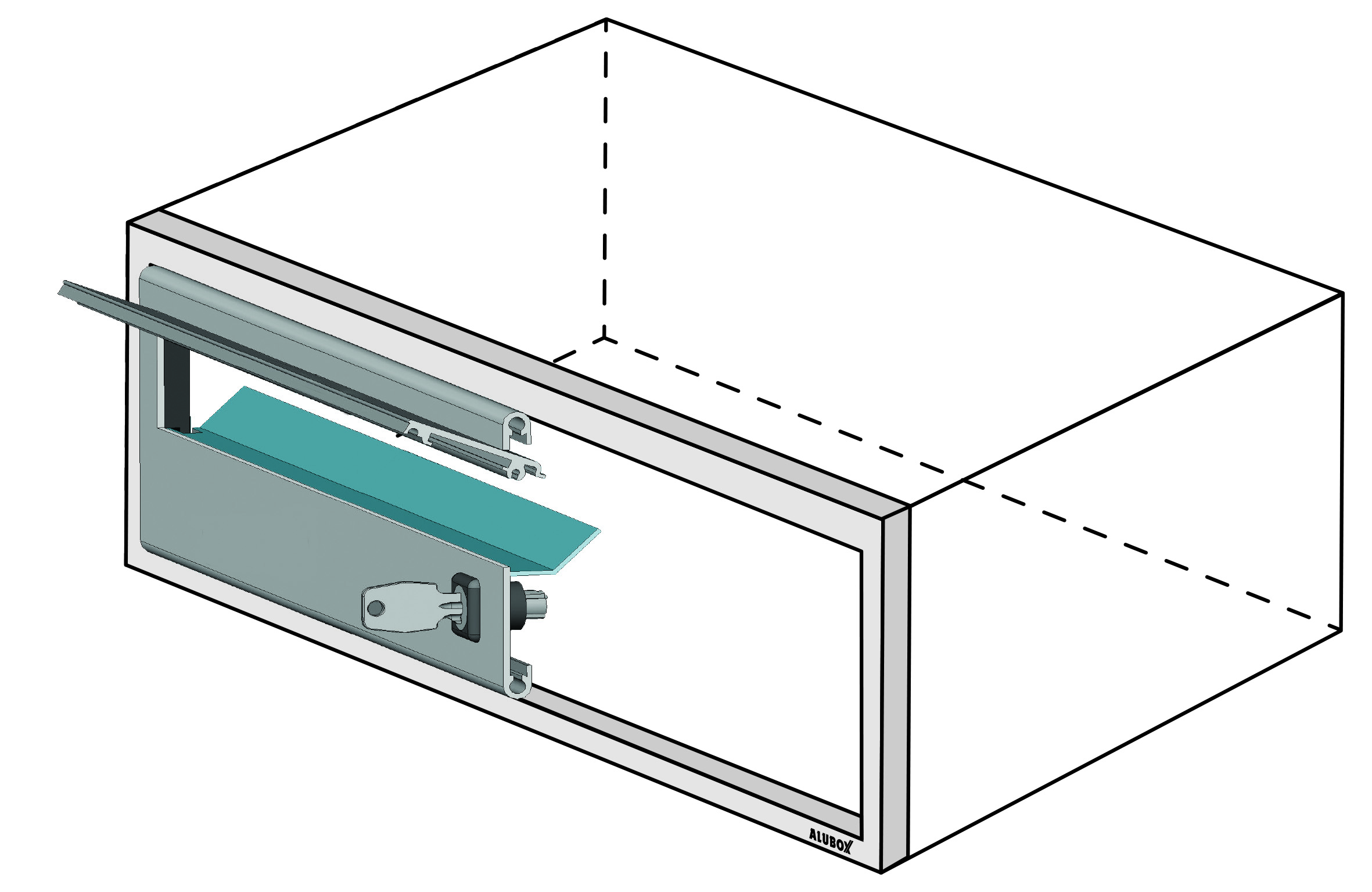 ALUBOX