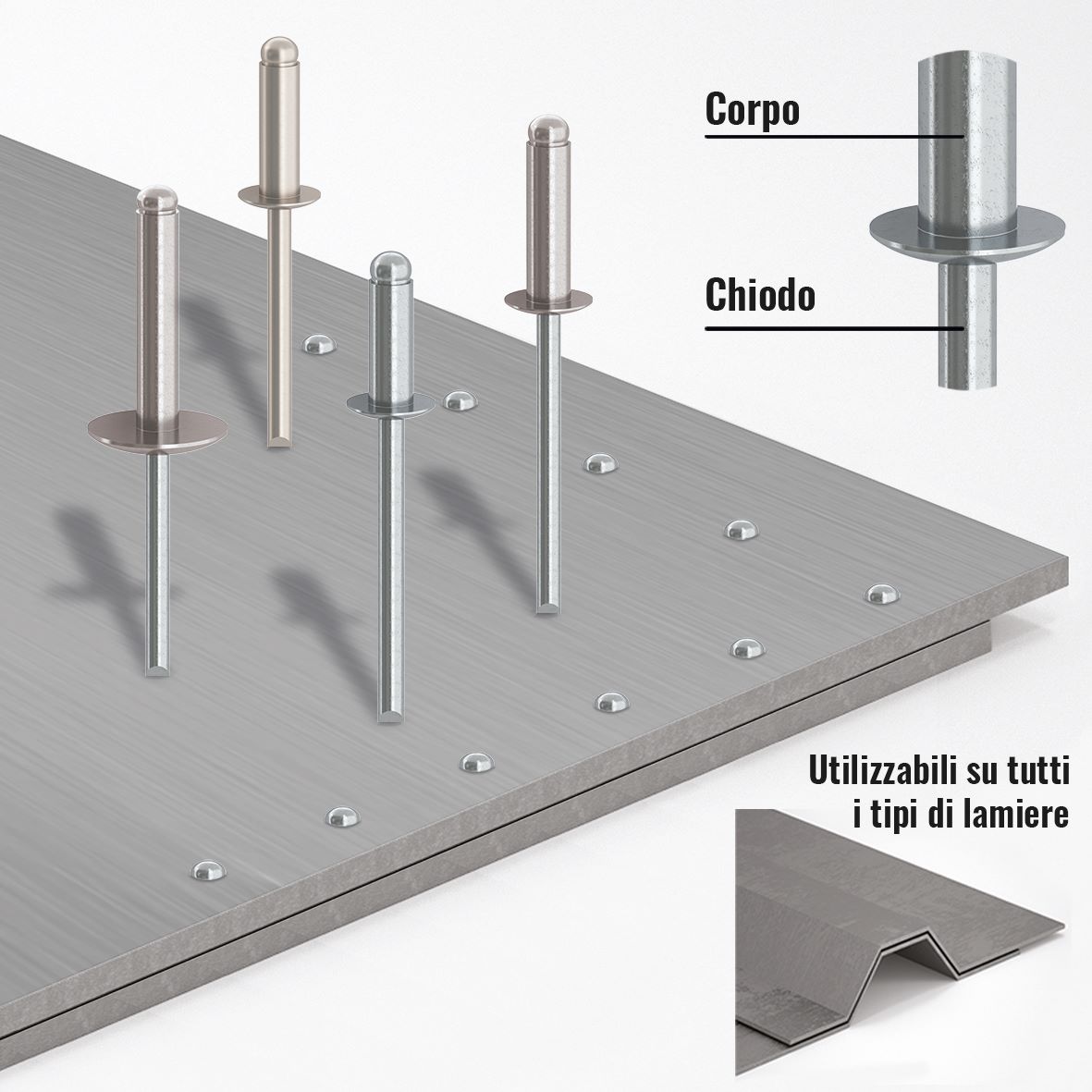 Corpo

Chiodo

Utilizzabili su tutti i tipi di lamiere