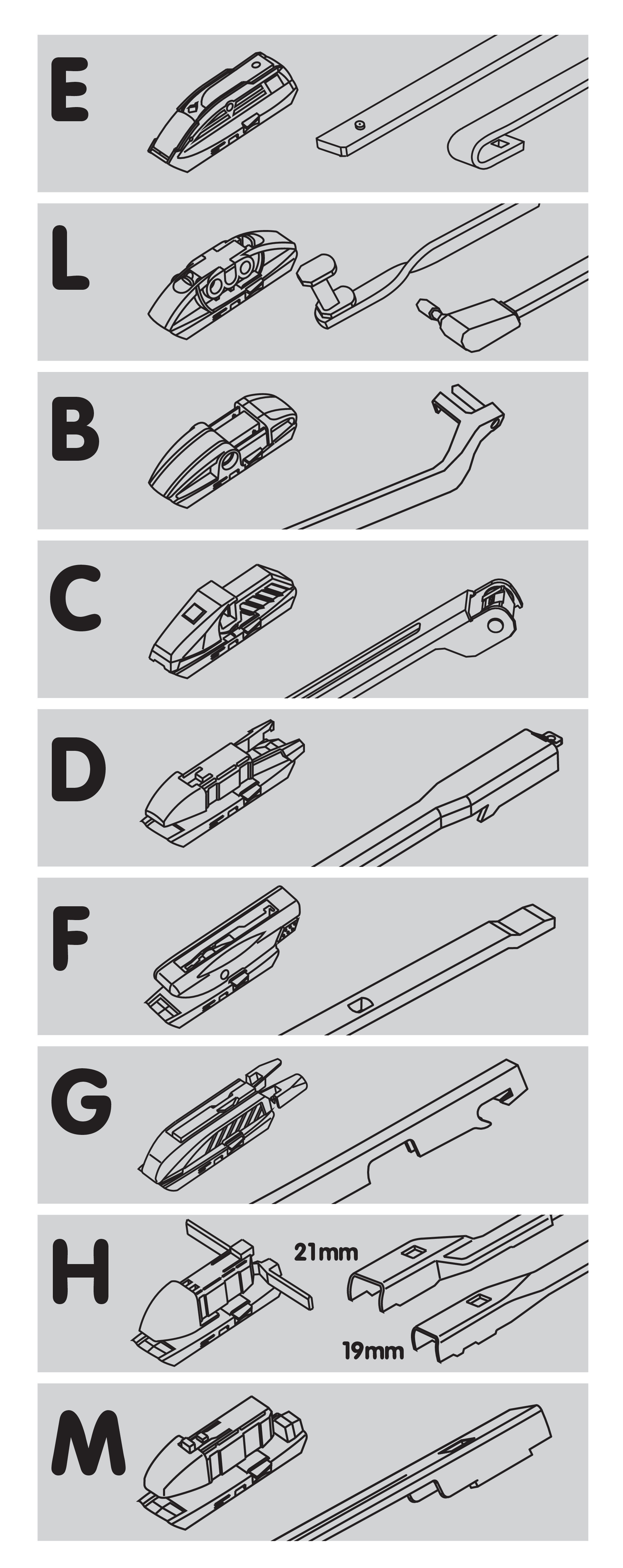 E

L

B

C

D

F

G

H
21mm
19mm

M